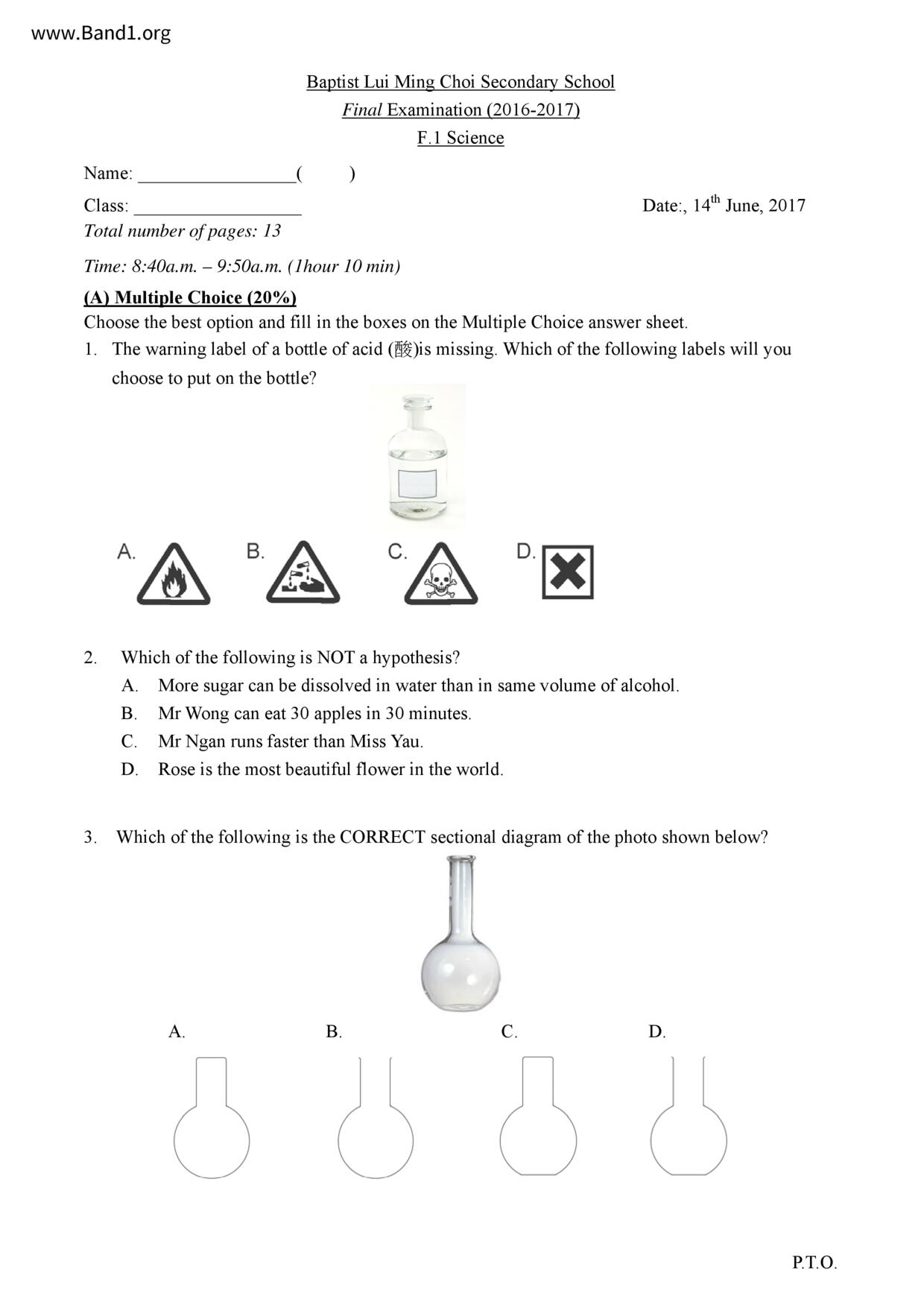 www.Band1.org

Baptist Lui Ming Choi Secondary School
Final Examination (2016-2017)
F.1 Science

Name: _________________(        )

Class: __________________ Date:, 14$^{th}$ June, 2017

Total number of pages: 13

Time: 8:40a.m. – 9:50a.m. (1hour 10 min)

(A) Multiple Choice (20%)

Choose the best option and fill in the boxes on the Multiple Choice answer sheet.

1. The warning label of a bottle of acid (酸)is missing. Which of the following labels will you choose to put on the bottle?

A. B. C. D.

2. Which of the following is NOT a hypothesis?
A. More sugar can be dissolved in water than in same volume of alcohol.
B. Mr Wong can eat 30 apples in 30 minutes.
C. Mr Ngan runs faster than Miss Yau.
D. Rose is the most beautiful flower in the world.

3. Which of the following is the CORRECT sectional diagram of the photo shown below?

A. B. C. D.

P.T.O.